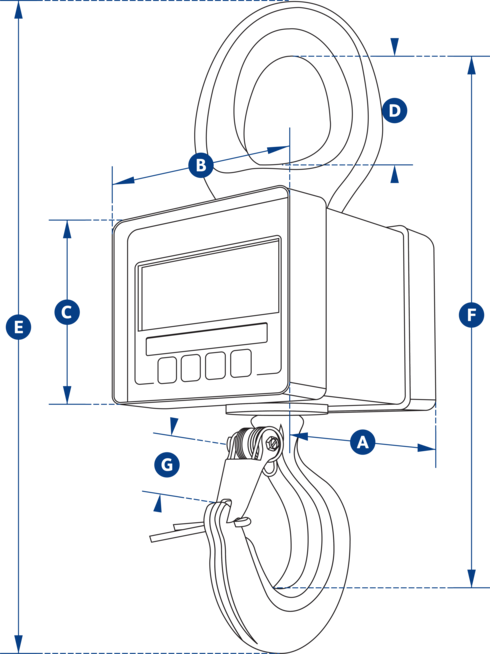 D
B
C
E
F
A
G